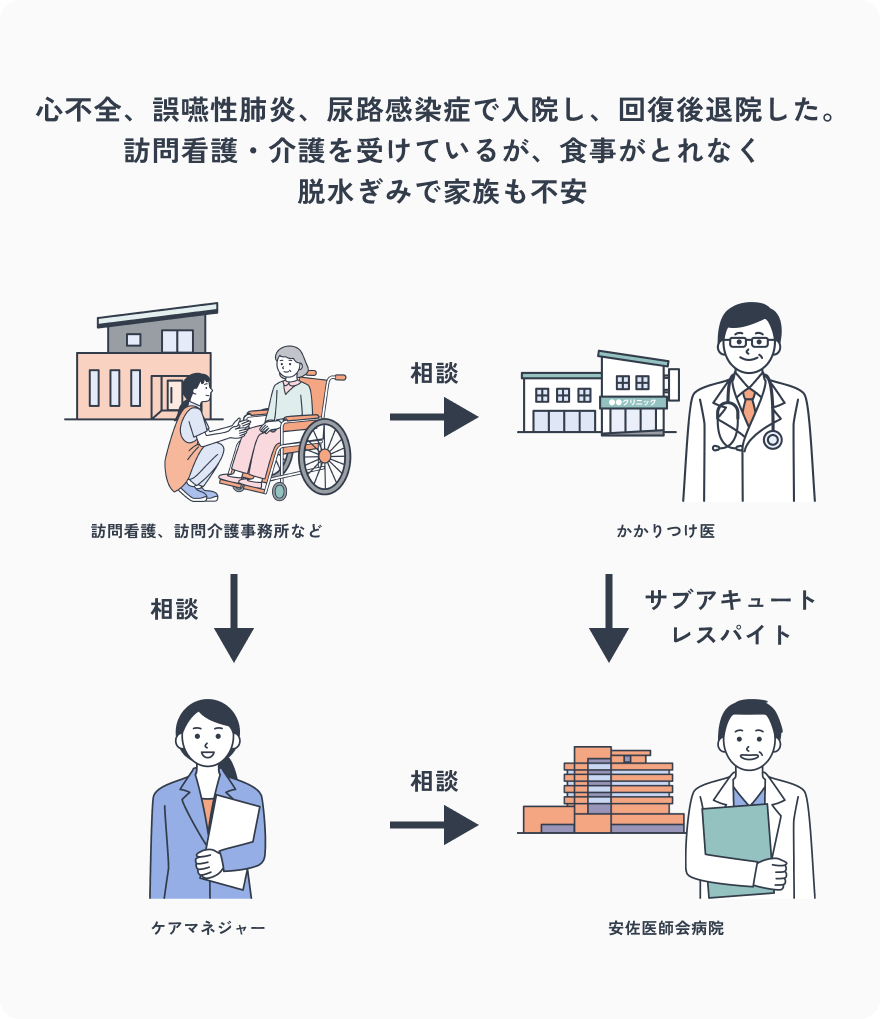 心不全、誤嚥性肺炎、尿路感染症で入院し、回復後退院した。
訪問看護・介護を受けているが、食事がとれなく
脱水ぎみで家族も不安

相談

●●クリニック

訪問看護、訪問介護事務所など

かかりつけ医

相談

サブアキュート
レスパイト

相談

ケアマネジャー

安佐医師会病院